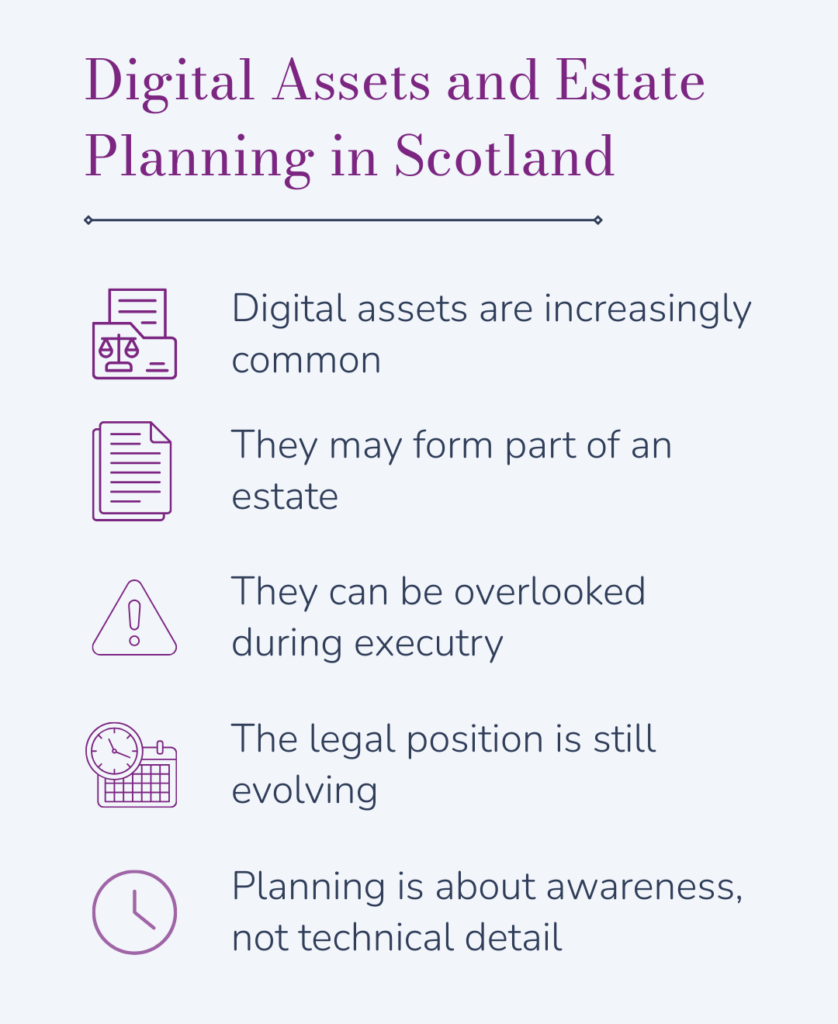 Digital Assets and Estate Planning in Scotland

Digital assets are increasingly common

They may form part of an estate

They can be overlooked during executry

The legal position is still evolving

Planning is about awareness, not technical detail